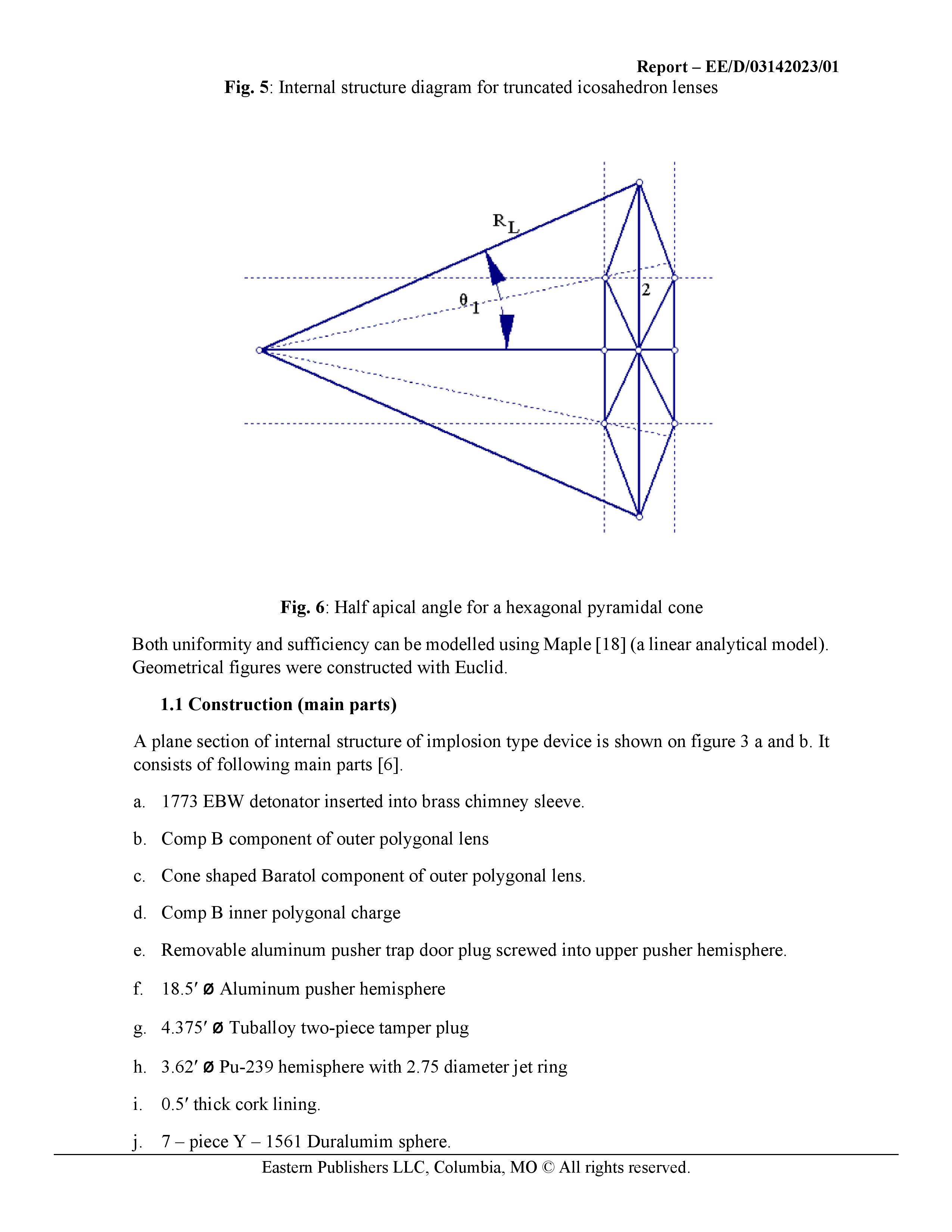 Report – EE/D/03142023/01

**Fig. 5**: Internal structure diagram for truncated icosahedron lenses

$R_L$

$\theta_1$

2

**Fig. 6**: Half apical angle for a hexagonal pyramidal cone

Both uniformity and sufficiency can be modelled using Maple [18] (a linear analytical model). Geometrical figures were constructed with Euclid.

**1.1 Construction (main parts)**

A plane section of internal structure of implosion type device is shown on figure 3 a and b. It consists of following main parts [6].

a. 1773 EBW detonator inserted into brass chimney sleeve.

b. Comp B component of outer polygonal lens

c. Cone shaped Baratol component of outer polygonal lens.

d. Comp B inner polygonal charge

e. Removable aluminum pusher trap door plug screwed into upper pusher hemisphere.

f. 18.5′ Ø Aluminum pusher hemisphere

g. 4.375′ Ø Tuballoy two-piece tamper plug

h. 3.62′ Ø Pu-239 hemisphere with 2.75 diameter jet ring

i. 0.5′ thick cork lining.

j. 7 – piece Y – 1561 Duralumim sphere.

Eastern Publishers LLC, Columbia, MO © All rights reserved.